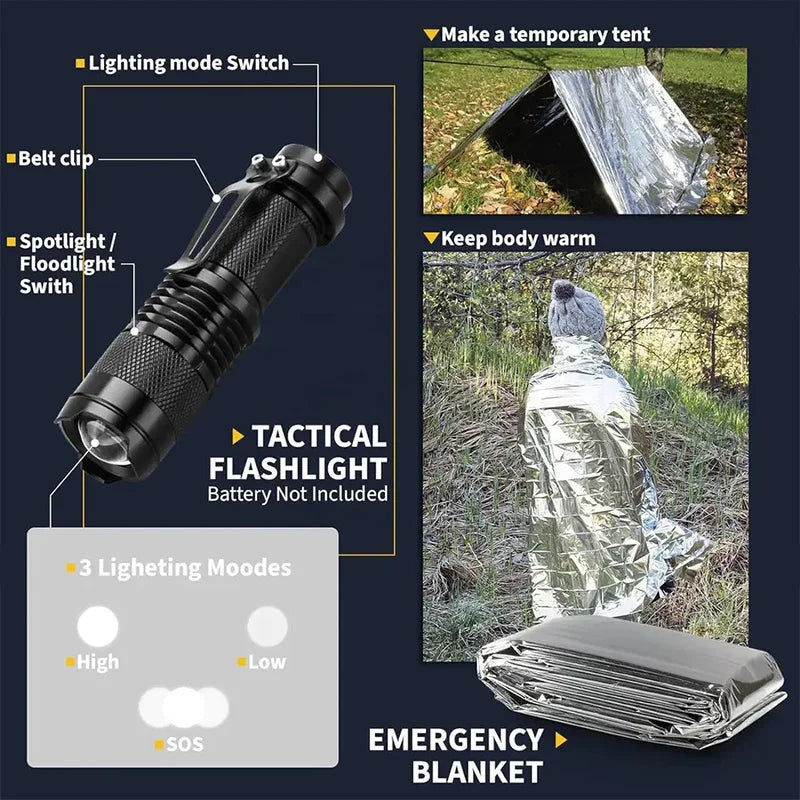 Lighting mode Switch

Belt clip

Spotlight / Floodlight Swith

TACTICAL FLASHLIGHT
Battery Not Included

3 Ligheting Moodes

High

Low

SOS

Make a temporary tent

Keep body warm

EMERGENCY BLANKET