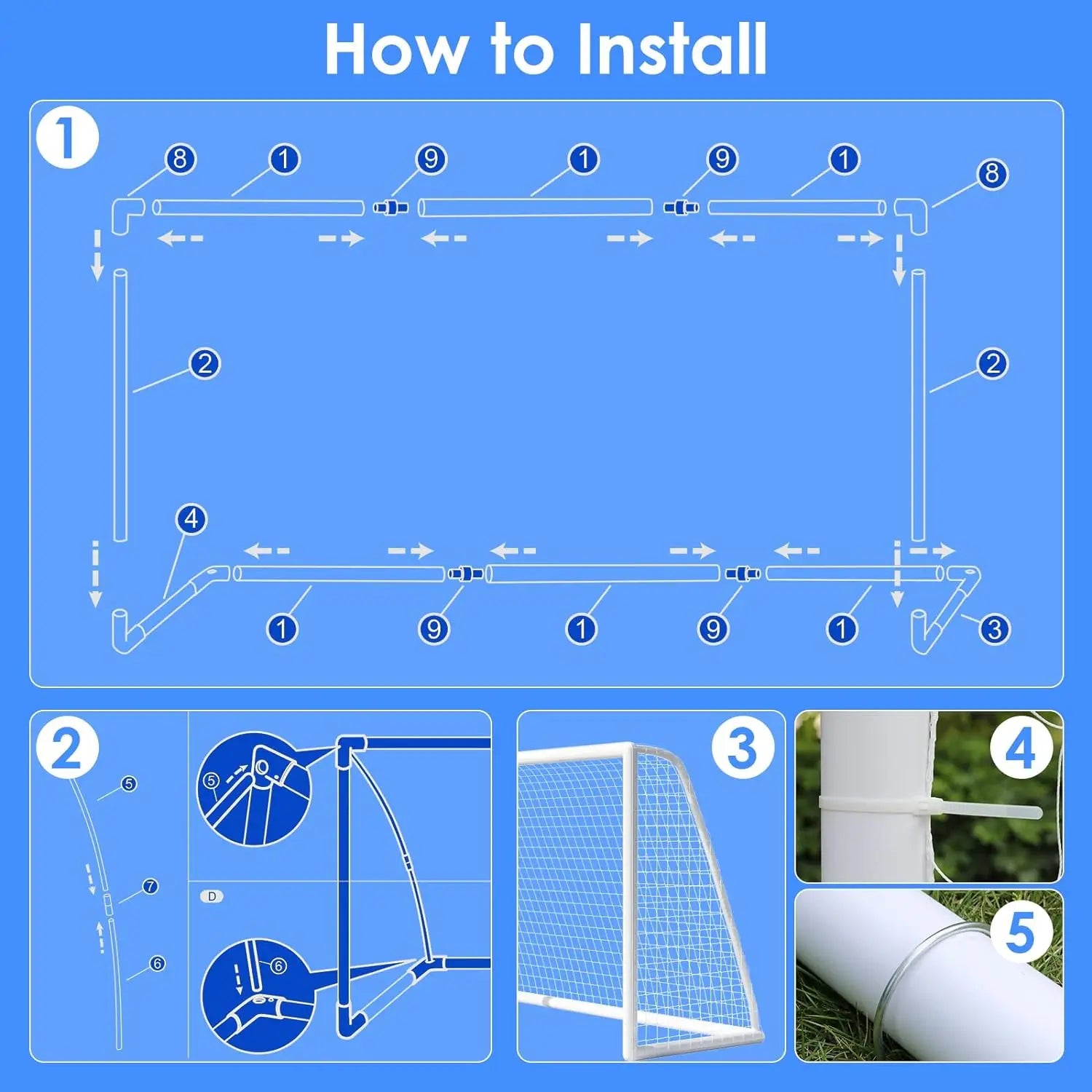 How to Install

1

8 1 9 1 9 1 8

2 2

4

1 9 1 9 1 3

2

5

7

6

5

D

6

3

4

5